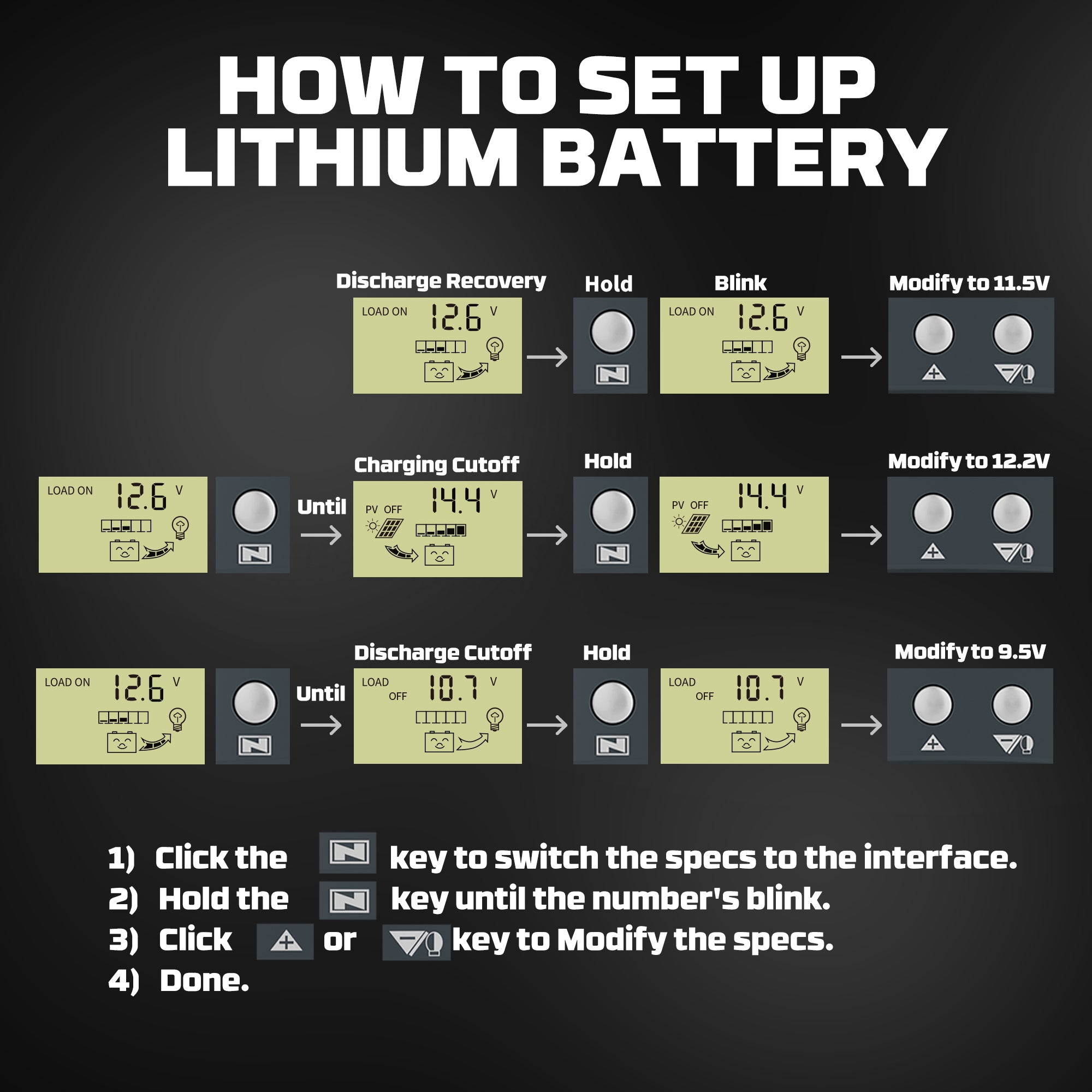 HOW TO SET UP LITHIUM BATTERY

Discharge Recovery

LOAD ON 12.6 V

Hold

Blink

LOAD ON 12.6 V

Modify to 11.5V

LOAD ON 12.6 V

Until

Charging Cutoff

PV OFF 14.4 V

Hold

PV OFF 14.4 V

Modify to 12.2V

LOAD ON 12.6 V

Until

Discharge Cutoff

LOAD OFF 10.7 V

Hold

LOAD OFF 10.7 V

Modify to 9.5V

1) Click the key to switch the specs to the interface.
2) Hold the key until the number's blink.
3) Click or key to Modify the specs.
4) Done.